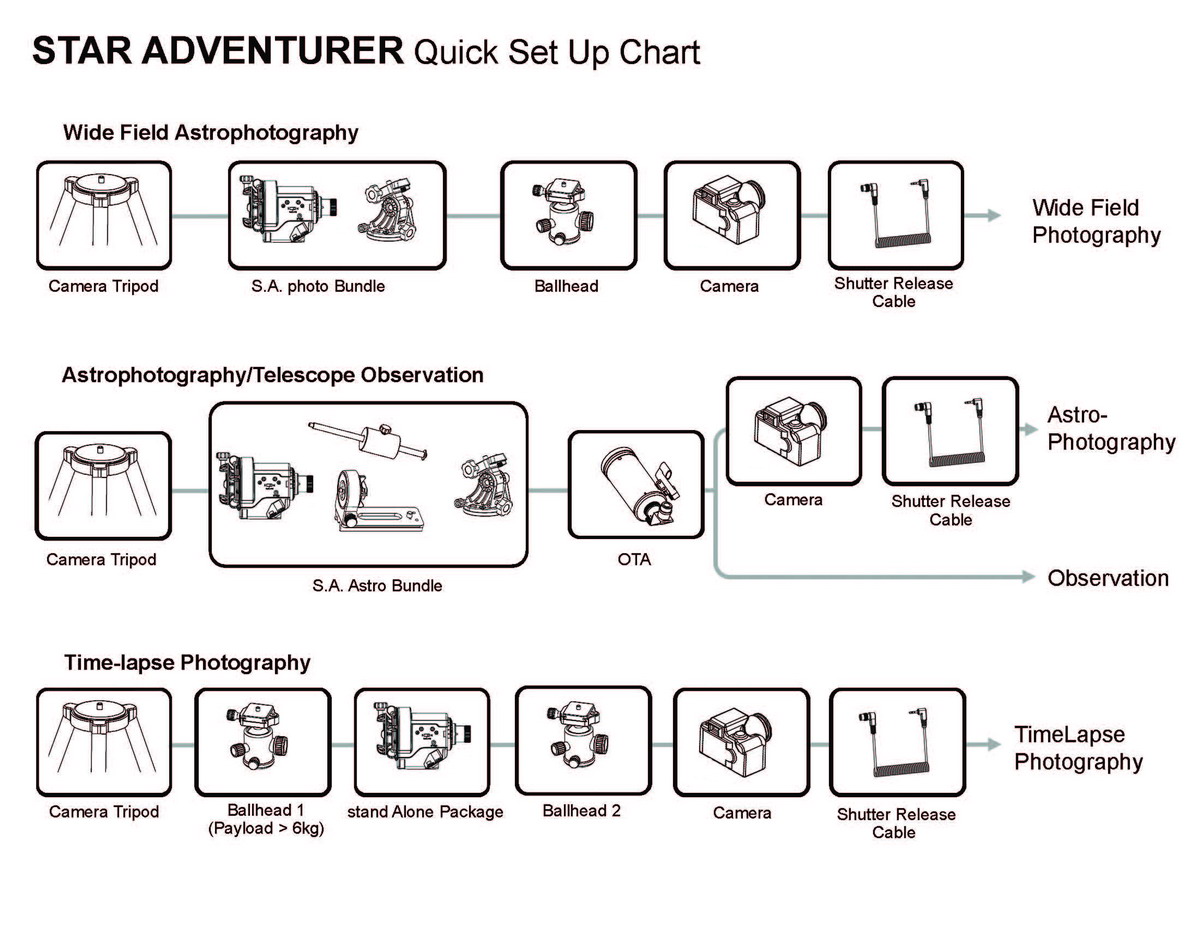 STAR ADVENTURER Quick Set Up Chart

Wide Field Astrophotography

Camera Tripod

S.A. photo Bundle

Ballhead

Camera

Shutter Release Cable

Wide Field Photography

Astrophotography/Telescope Observation

Camera Tripod

S.A. Astro Bundle

OTA

Camera

Shutter Release Cable

Astro-Photography

Observation

Time-lapse Photography

Camera Tripod

Ballhead 1 (Payload > 6kg)

stand Alone Package

Ballhead 2

Camera

Shutter Release Cable

TimeLapse Photography